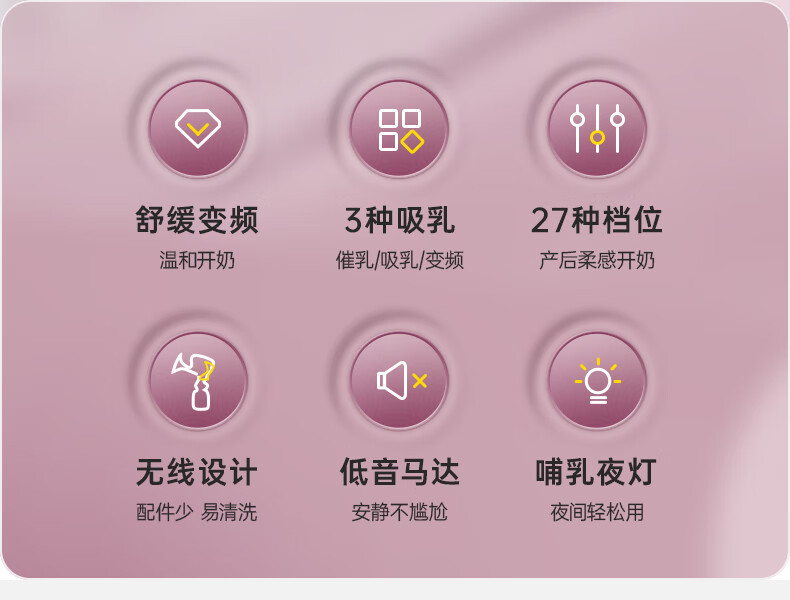 舒缓变频
温和开奶

3种吸乳
催乳/吸乳/变频

27种档位
产后柔感开奶

无线设计
配件少 易清洗

低音马达
安静不尴尬

哺乳夜灯
夜间轻松用