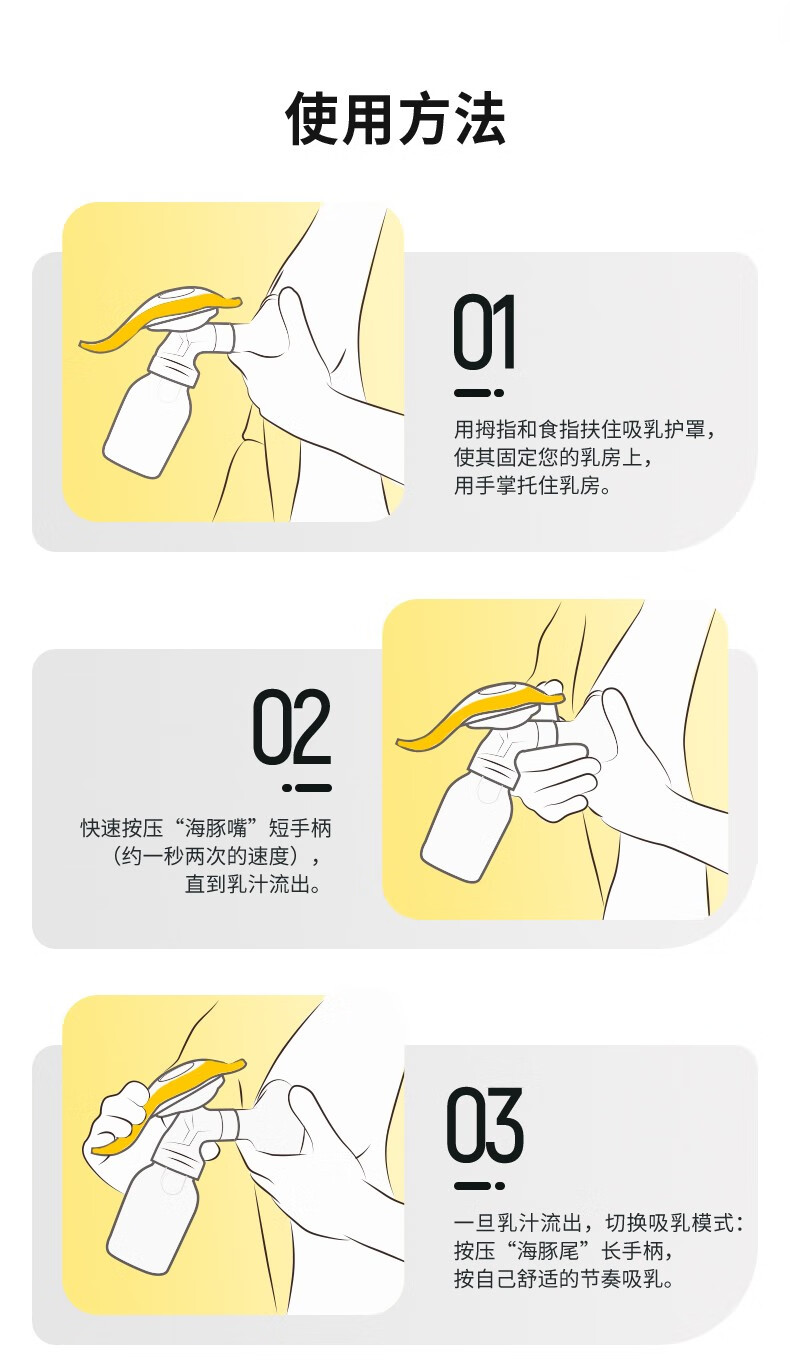 使用方法

01

用拇指和食指扶住吸乳护罩，使其固定您的乳房上，用手掌托住乳房。

02

快速按压“海豚嘴”短手柄（约一秒两次的速度），直到乳汁流出。

03

一旦乳汁流出，切换吸乳模式：按压“海豚尾”长手柄，按自己舒适的节奏吸乳。