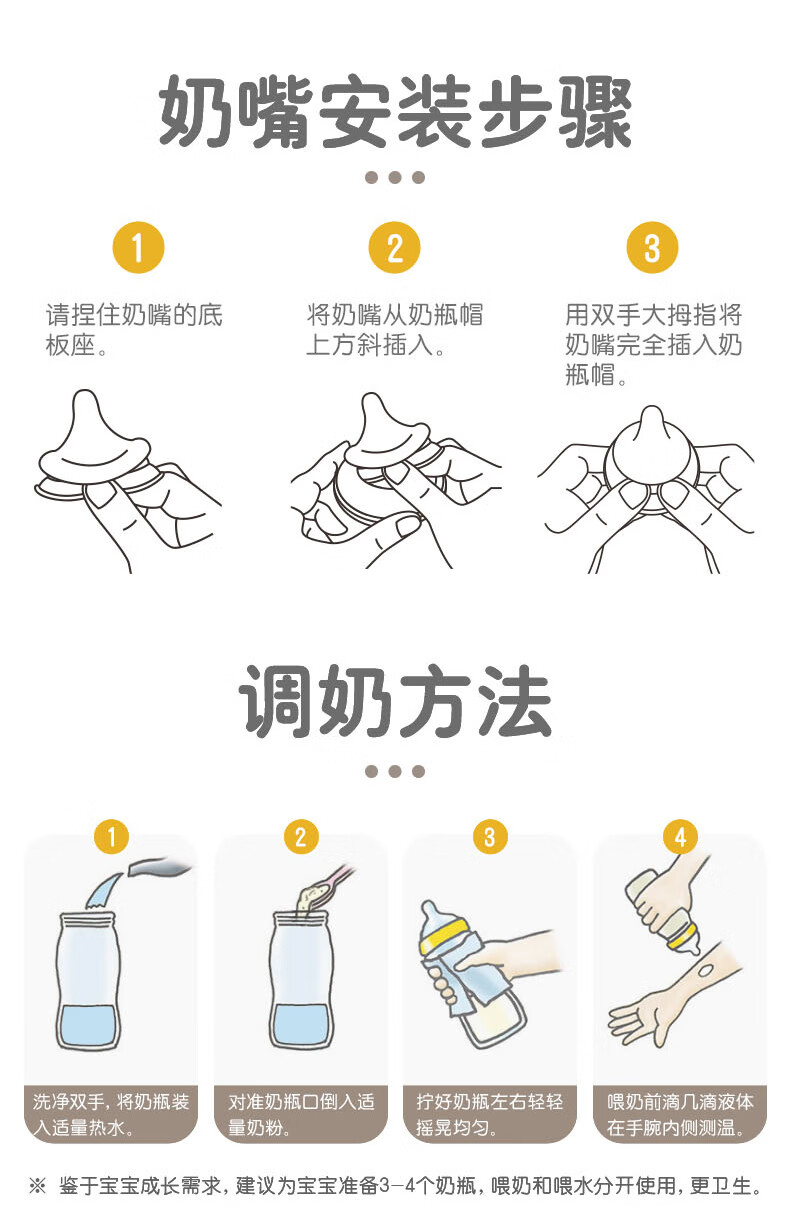 奶嘴安装步骤

1
请捏住奶嘴的底板座。

2
将奶嘴从奶瓶帽上方斜插入。

3
用双手大拇指将奶嘴完全插入奶瓶帽。

调奶方法

1
洗净双手，将奶瓶装入适量热水。

2
对准奶瓶口倒入适量奶粉。

3
拧好奶瓶左右轻轻摇晃均匀。

4
喂奶前滴几滴液体在手腕内侧测温。

※ 鉴于宝宝成长需求，建议为宝宝准备3-4个奶瓶，喂奶和喂水分开使用，更卫生。