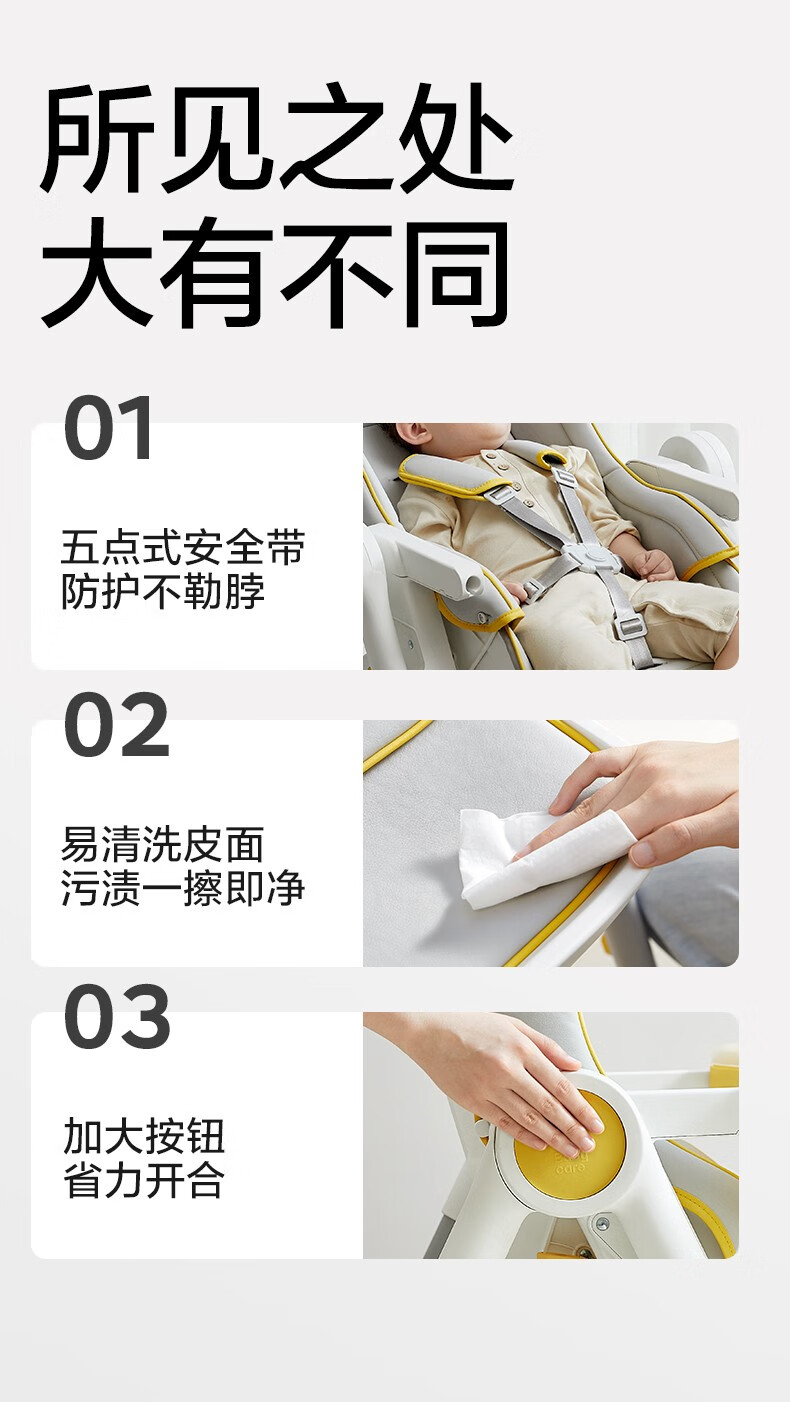 所见之处
大有不同

01

五点式安全带
防护不勒脖

02

易清洗皮面
污渍一擦即净

03

加大按钮
省力开合