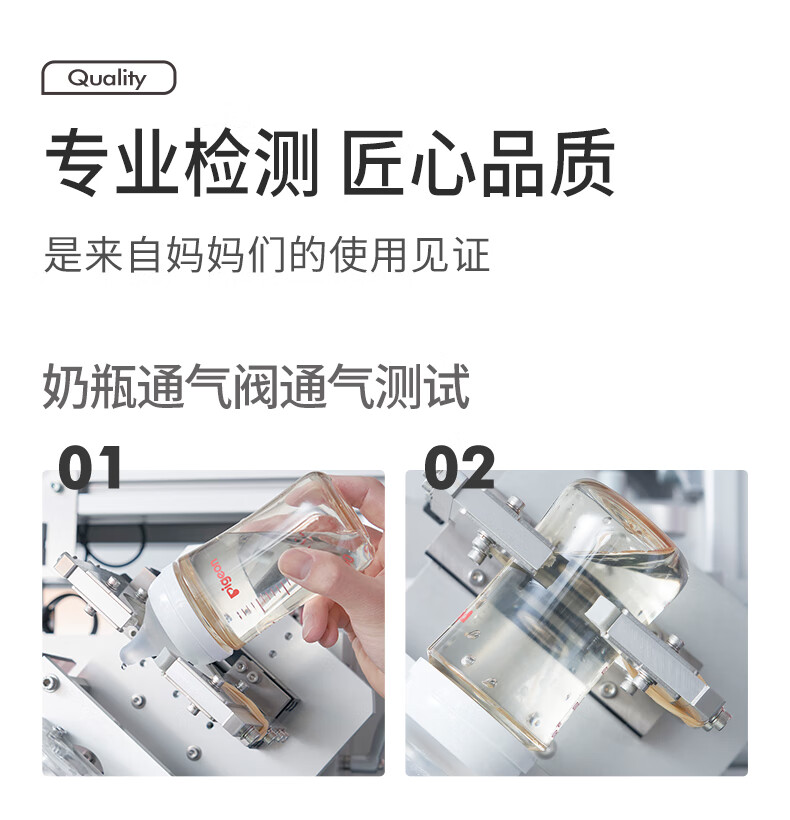 Quality

专业检测 匠心品质

是来自妈妈们的使用见证

奶瓶通气阀通气测试

01

Pigeon

02