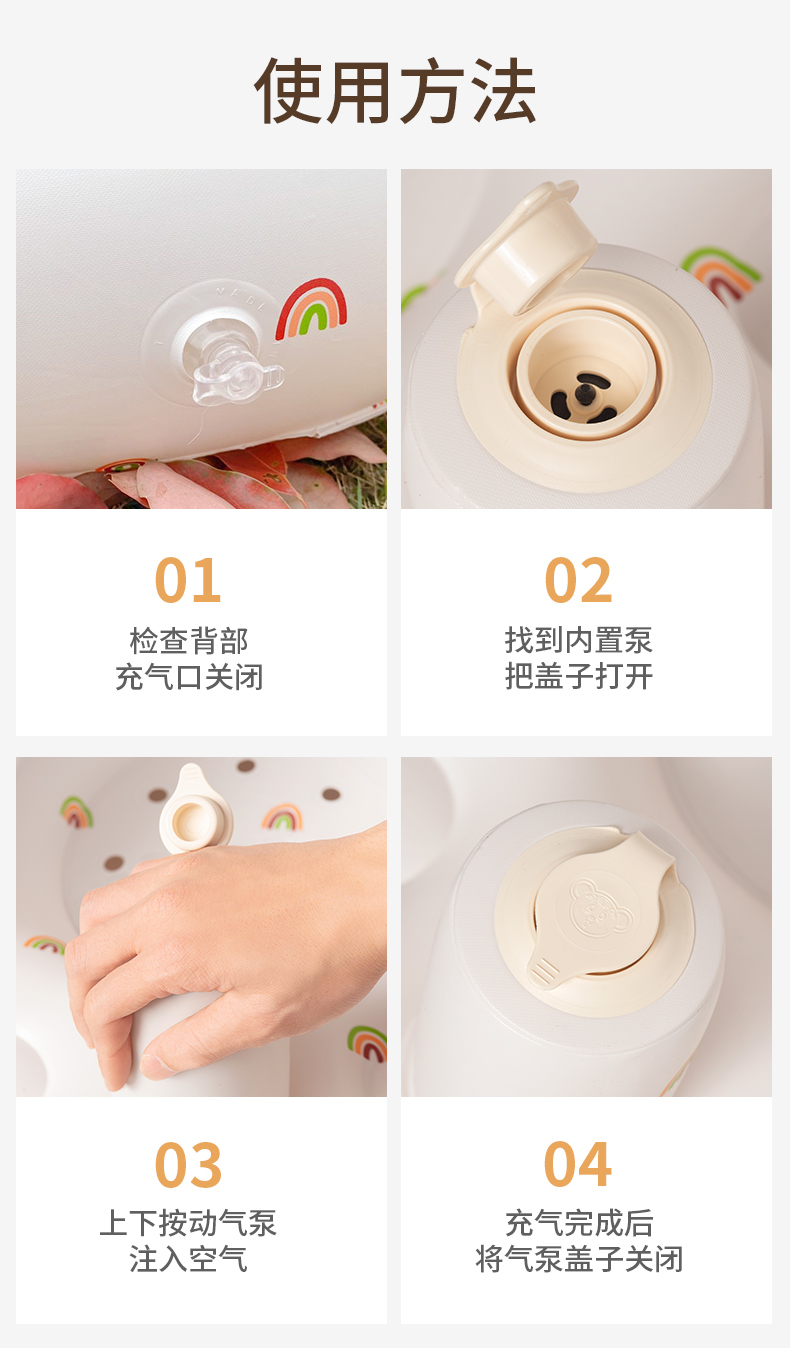 使用方法

01
检查背部
充气口关闭

02
找到内置泵
把盖子打开

03
上下按动气泵
注入空气

04
充气完成后
将气泵盖子关闭