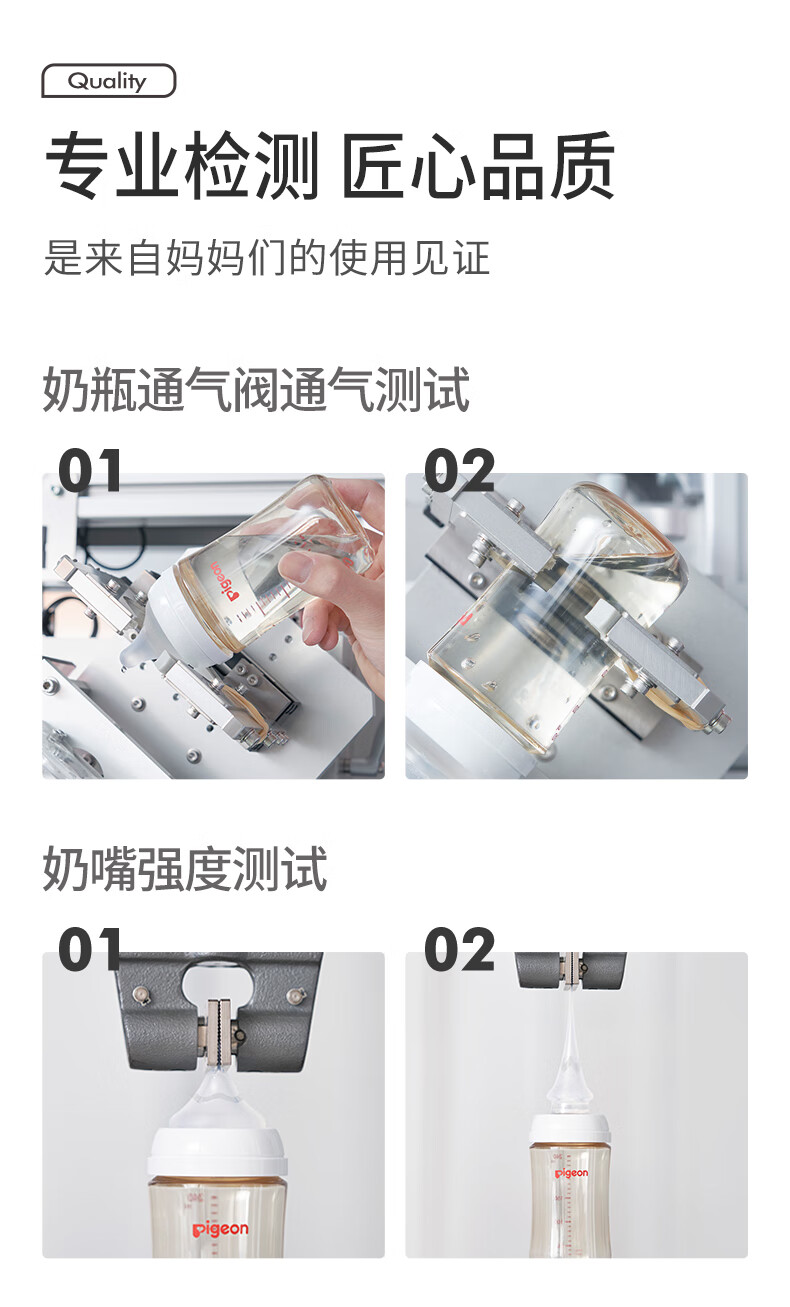 Quality

专业检测 匠心品质

是来自妈妈们的使用见证

奶瓶通气阀通气测试

01

pigeon

02

奶嘴强度测试

01

pigeon

02

pigeon