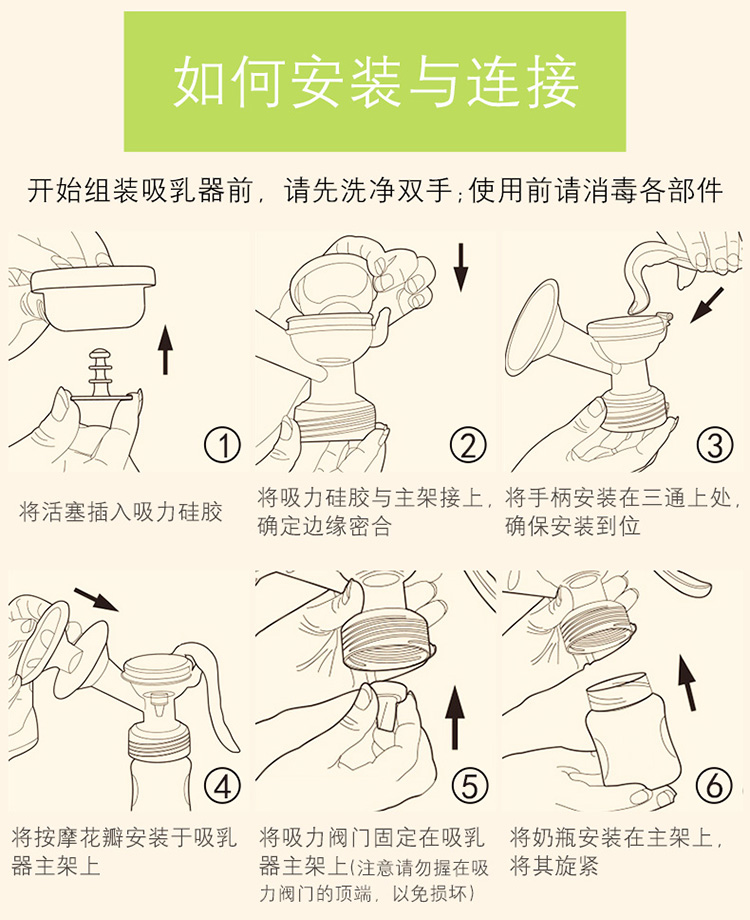 如何安装与连接

开始组装吸乳器前，请先洗净双手；使用前请消毒各部件

①

将活塞插入吸力硅胶

②

将吸力硅胶与主架接上，确定边缘密合

③

将手柄安装在三通上处，确保安装到位

④

将按摩花瓣安装于吸乳器主架上

⑤

将吸力阀门固定在吸乳器主架上（注意请勿握在吸力阀门的顶端，以免损坏）

⑥

将奶瓶安装在主架上，将其旋紧