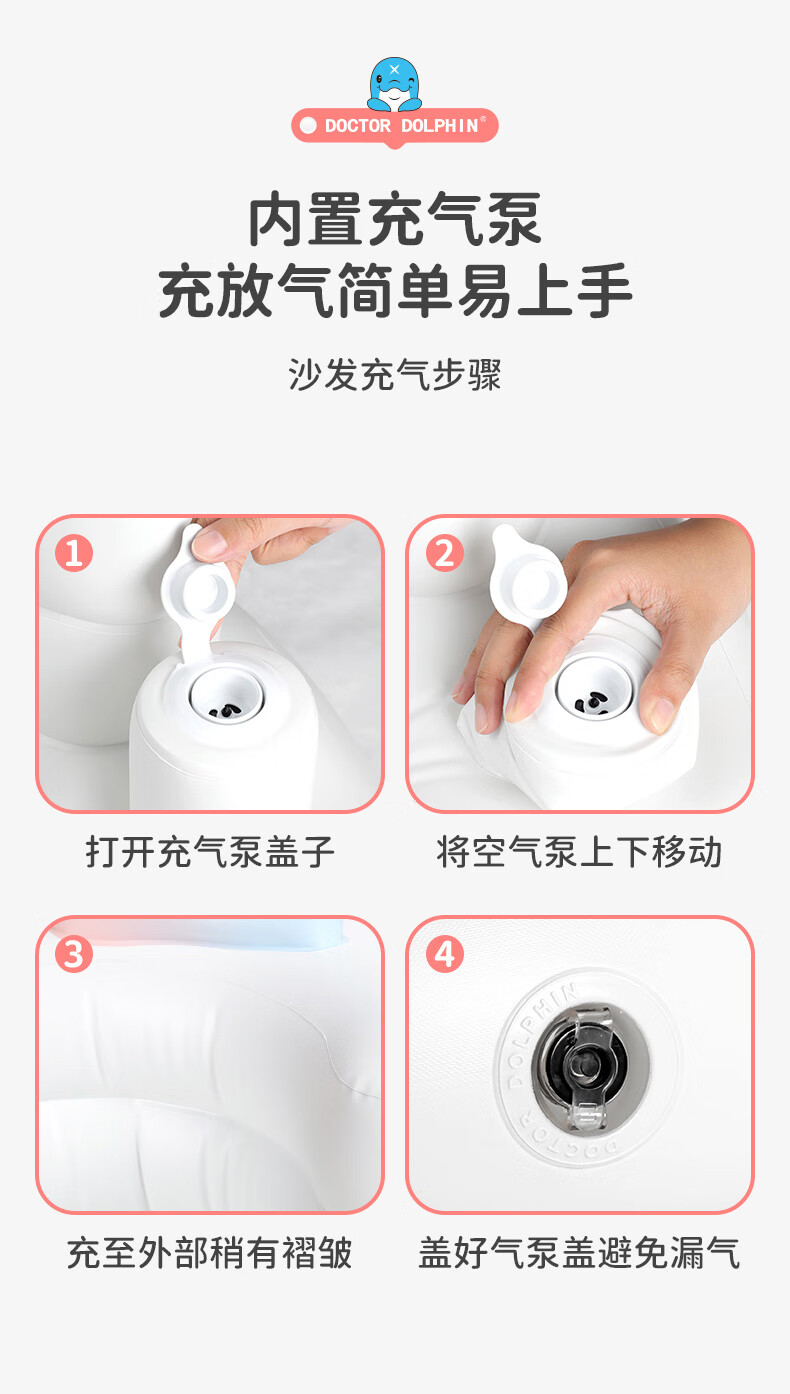 DOCTOR DOLPHIN®

内置充气泵
充放气简单易上手

沙发充气步骤

1

打开充气泵盖子

2

将空气泵上下移动

3

充至外部稍有褶皱

4

DOCTOR DOLPHIN

盖好气泵盖避免漏气