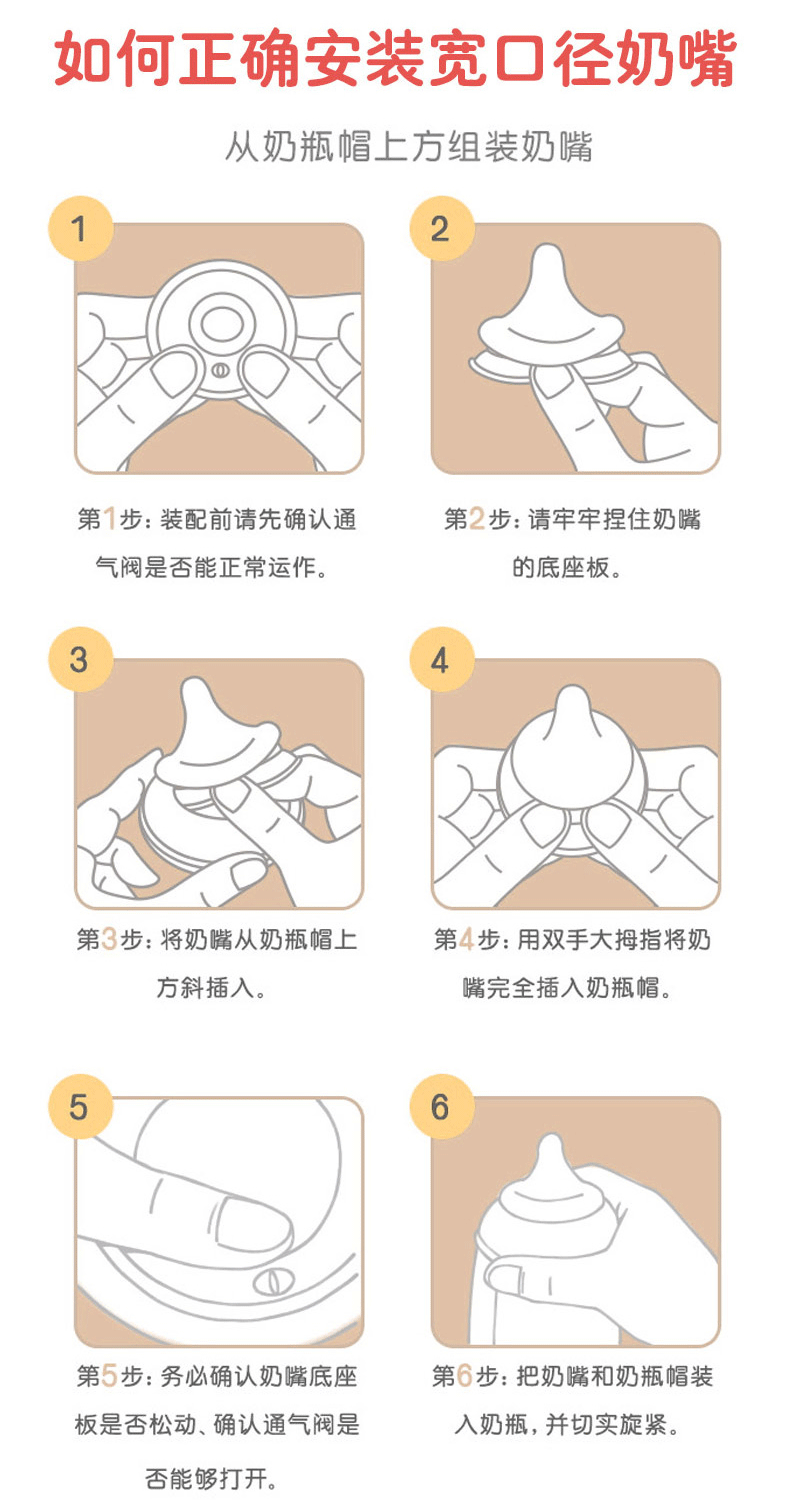 如何正确安装宽口径奶嘴

从奶瓶帽上方组装奶嘴

1

第1步：装配前请先确认通气阀是否能正常运作。

2

第2步：请牢牢捏住奶嘴的底座板。

3

第3步：将奶嘴从奶瓶帽上方斜插入。

4

第4步：用双手大拇指将奶嘴完全插入奶瓶帽。

5

第5步：务必确认奶嘴底座板是否松动、确认通气阀是否能够打开。

6

第6步：把奶嘴和奶瓶帽装入奶瓶，并切实旋紧。