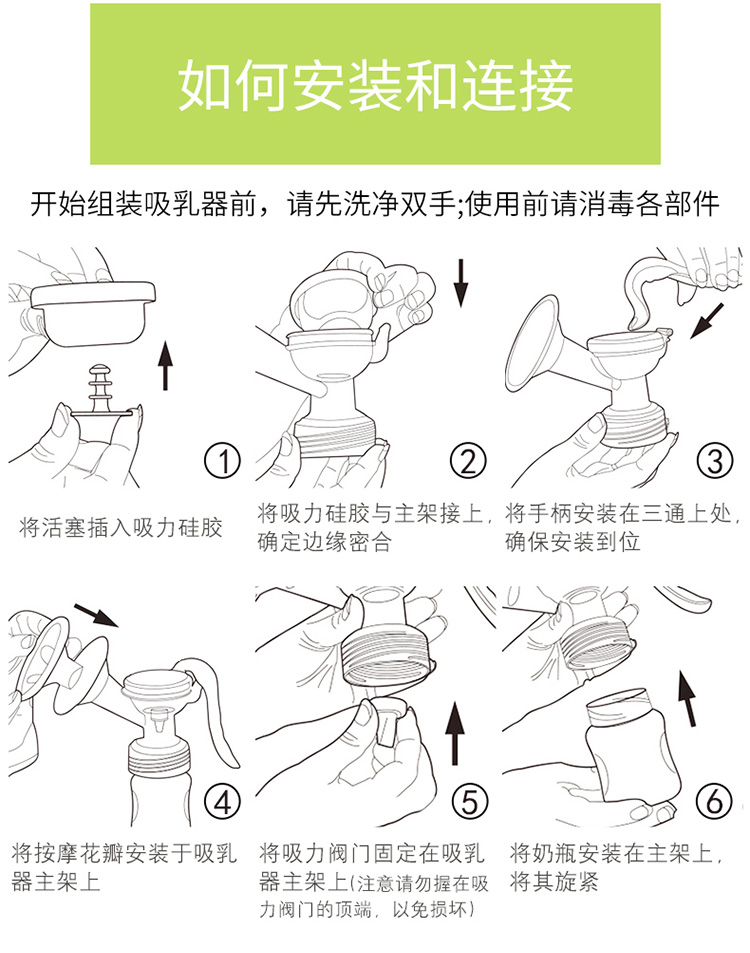 如何安装和连接

开始组装吸乳器前，请先洗净双手;使用前请消毒各部件

①

将活塞插入吸力硅胶

②

将吸力硅胶与主架接上，确定边缘密合

③

将手柄安装在三通上处，确保安装到位

④

将按摩花瓣安装于吸乳器主架上

⑤

将吸力阀门固定在吸乳器主架上(注意请勿握在吸力阀门的顶端，以免损坏)

⑥

将奶瓶安装在主架上，将其旋紧