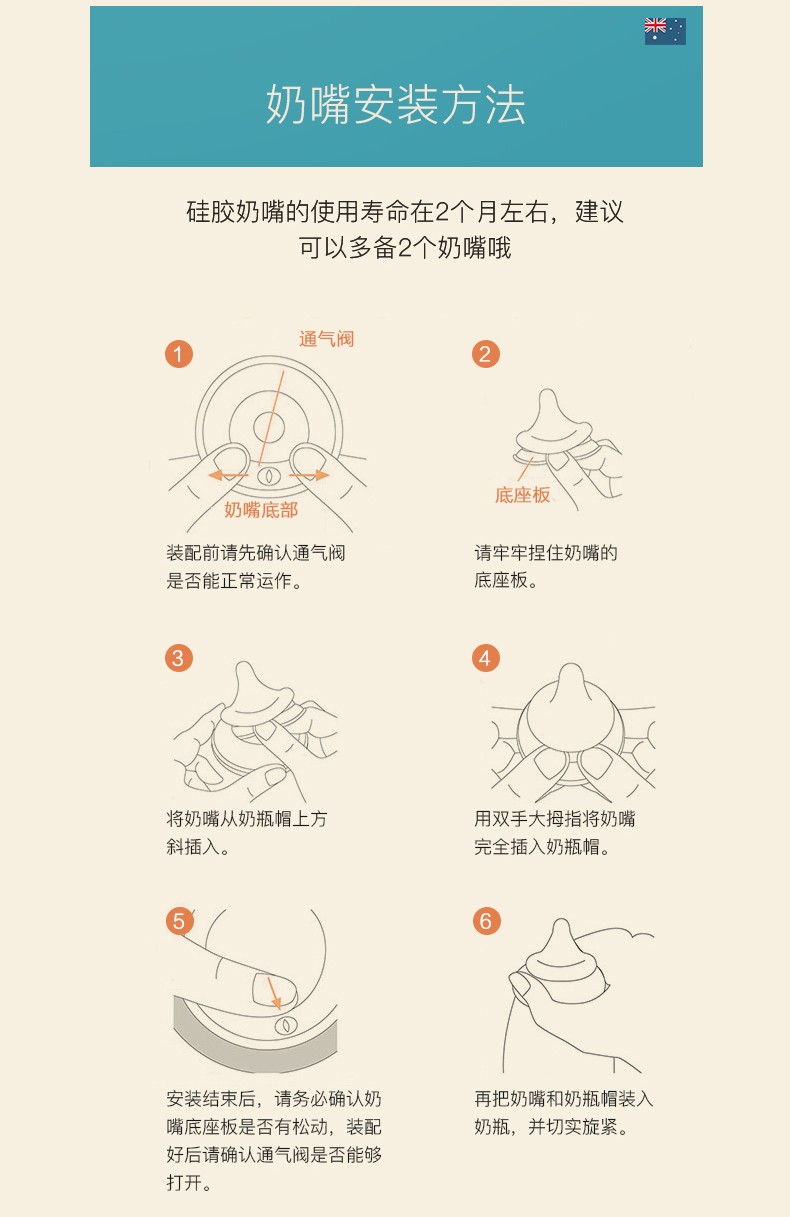 奶嘴安装方法

硅胶奶嘴的使用寿命在2个月左右，建议可以多备2个奶嘴哦

1
通气阀
奶嘴底部
装配前请先确认通气阀是否能正常运作。

2
底座板
请牢牢捏住奶嘴的底座板。

3
将奶嘴从奶瓶帽上方斜插入。

4
用双手大拇指将奶嘴完全插入奶瓶帽。

5
安装结束后，请务必确认奶嘴底座板是否有松动，装配好后请确认通气阀是否能够打开。

6
再把奶嘴和奶瓶帽装入奶瓶，并切实旋紧。