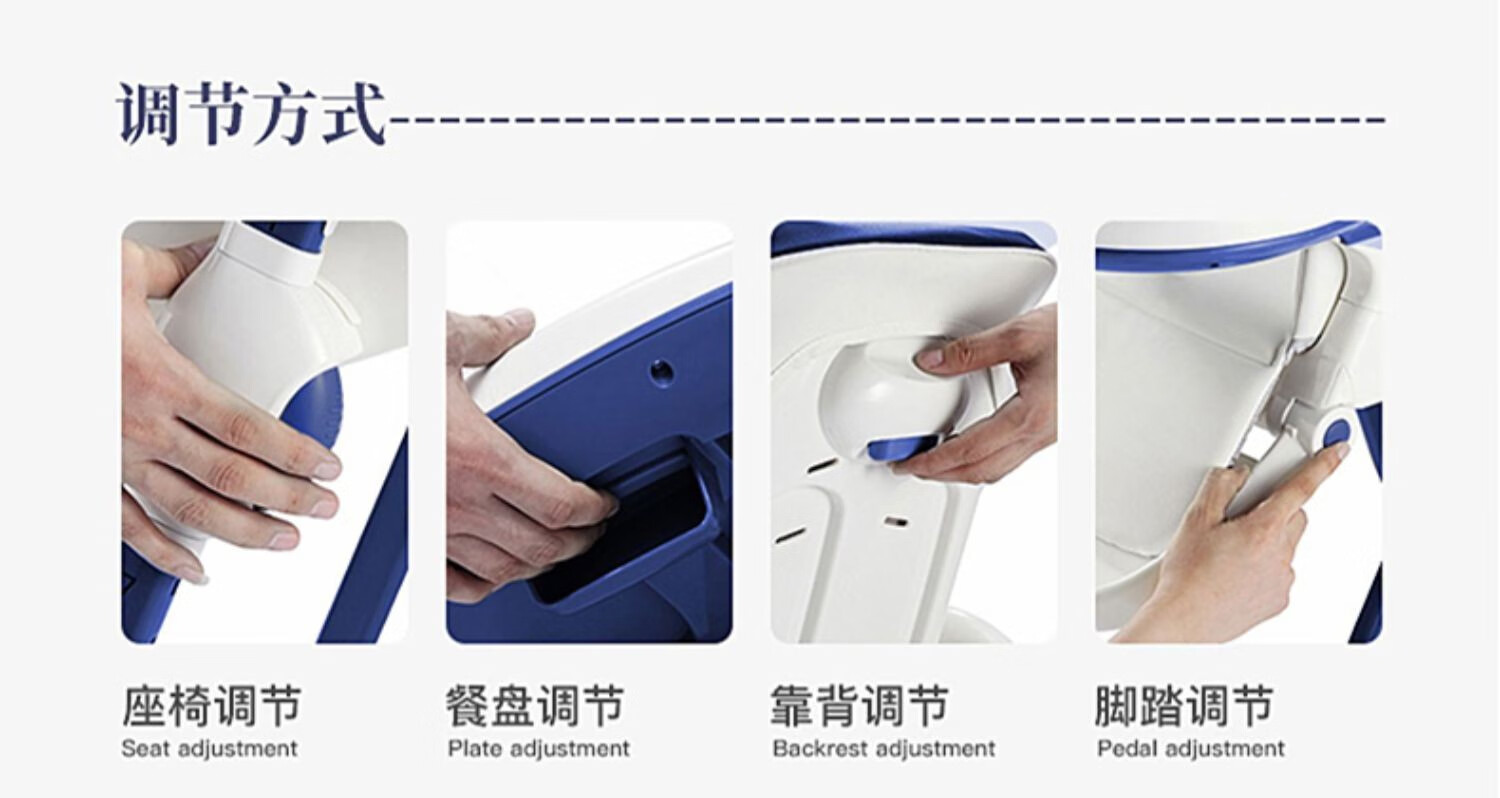 调节方式

座椅调节
Seat adjustment

餐盘调节
Plate adjustment

靠背调节
Backrest adjustment

脚踏调节
Pedal adjustment