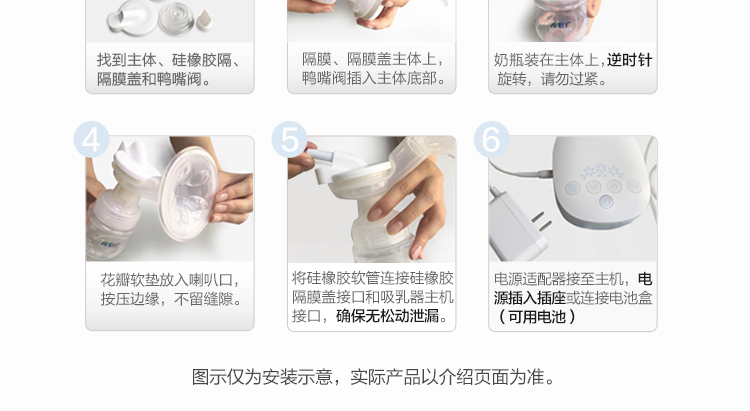 找到主体、硅橡胶隔、隔膜盖和鸭嘴阀。

隔膜、隔膜盖主体上，鸭嘴阀插入主体底部。

奶瓶装在主体上，逆时针旋转，请勿过紧。

4

花瓣软垫放入喇叭口，按压边缘，不留缝隙。

5

将硅橡胶软管连接硅橡胶隔膜盖接口和吸乳器主机接口，确保无松动泄漏。

6

电源适配器接至主机，电源插入插座或连接电池盒（可用电池）

图示仅为安装示意，实际产品以介绍页面为准。