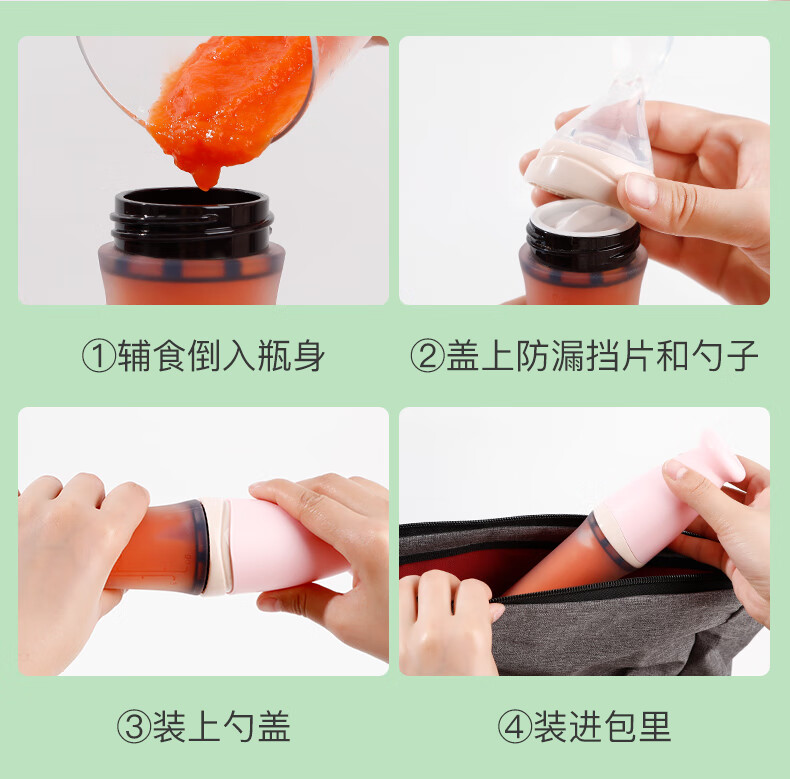 ①辅食倒入瓶身

②盖上防漏挡片和勺子

③装上勺盖

④装进包里