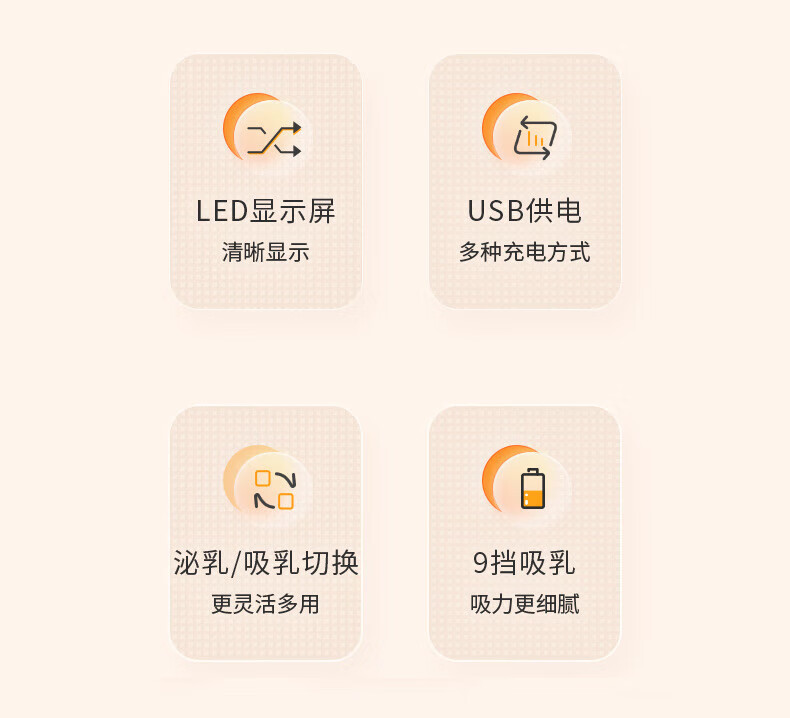 LED显示屏
清晰显示

USB供电
多种充电方式

泌乳/吸乳切换
更灵活多用

9挡吸乳
吸力更细腻