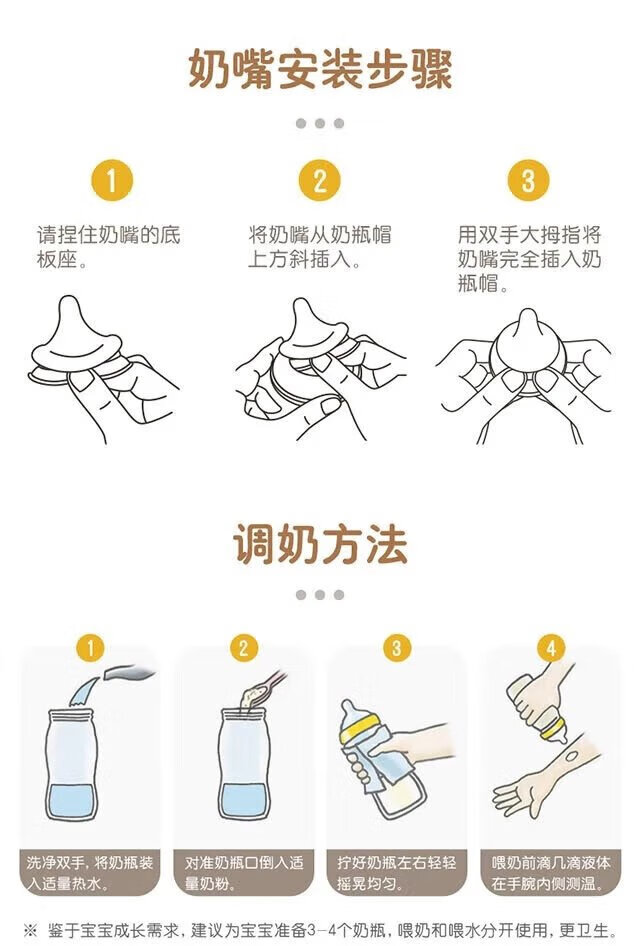 奶嘴安装步骤

1
请捏住奶嘴的底板座。

2
将奶嘴从奶瓶帽上方斜插入。

3
用双手大拇指将奶嘴完全插入奶瓶帽。

调奶方法

1
洗净双手，将奶瓶装入适量热水。

2
对准奶瓶口倒入适量奶粉。

3
拧好奶瓶左右轻轻摇晃均匀。

4
喂奶前滴几滴液体在手腕内侧测温。

※ 鉴于宝宝成长需求，建议为宝宝准备3-4个奶瓶，喂奶和喂水分开使用，更卫生。