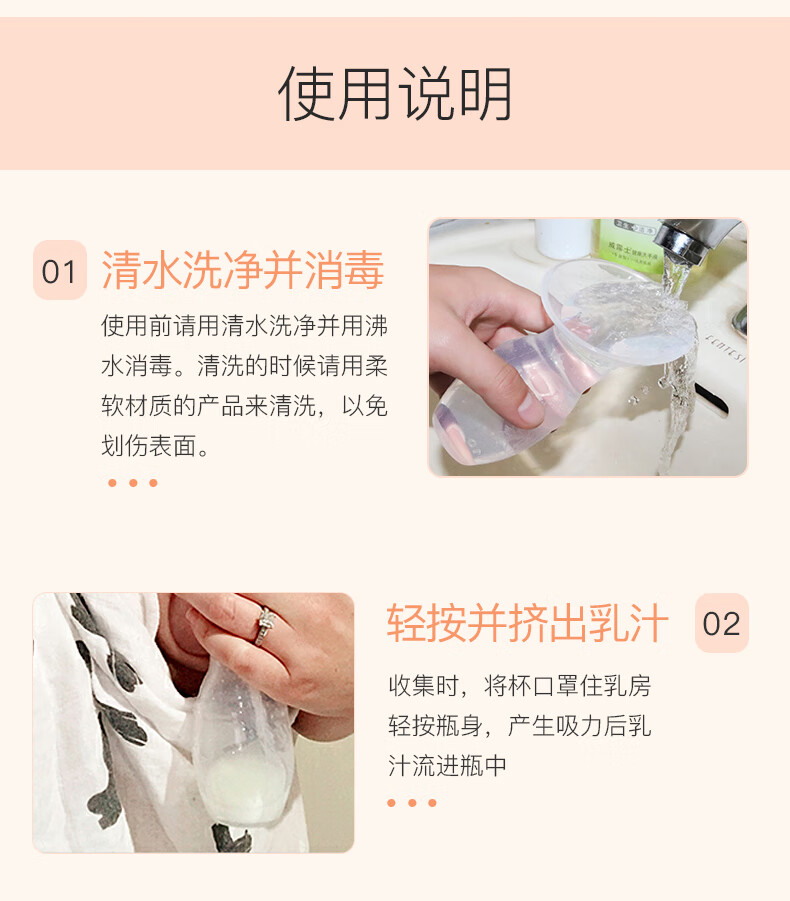 使用说明

01 清水洗净并消毒

使用前请用清水洗净并用沸水消毒。清洗的时候请用柔软材质的产品来清洗，以免划伤表面。

轻按并挤出乳汁 02

收集时，将杯口罩住乳房轻按瓶身，产生吸力后乳汁流进瓶中