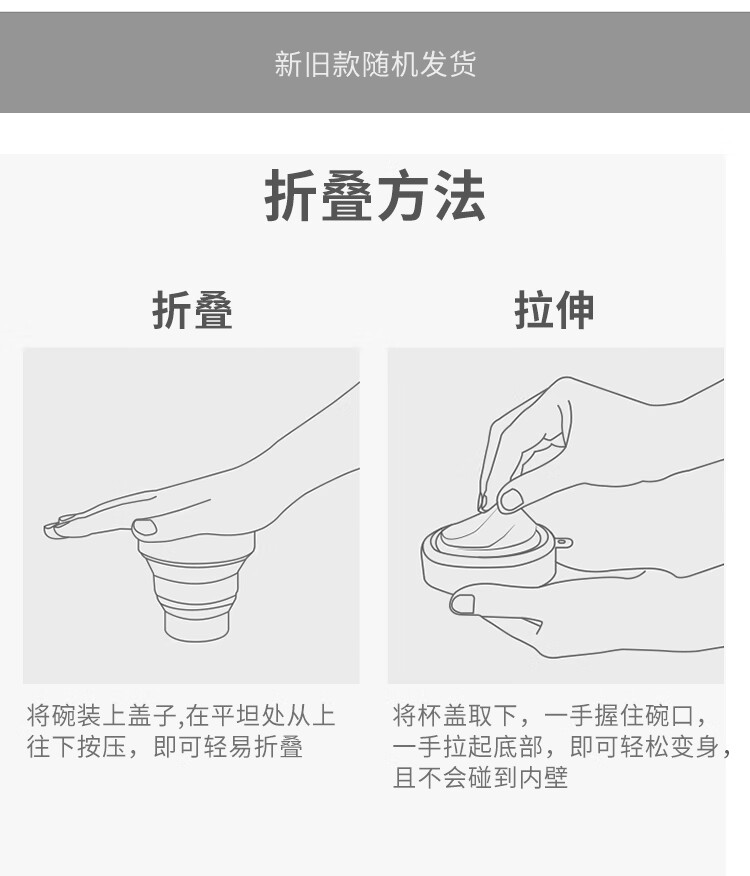 新旧款随机发货

折叠方法

折叠

将碗装上盖子,在平坦处从上往下按压，即可轻易折叠

拉伸

将杯盖取下，一手握住碗口，一手拉起底部，即可轻松变身，且不会碰到内壁