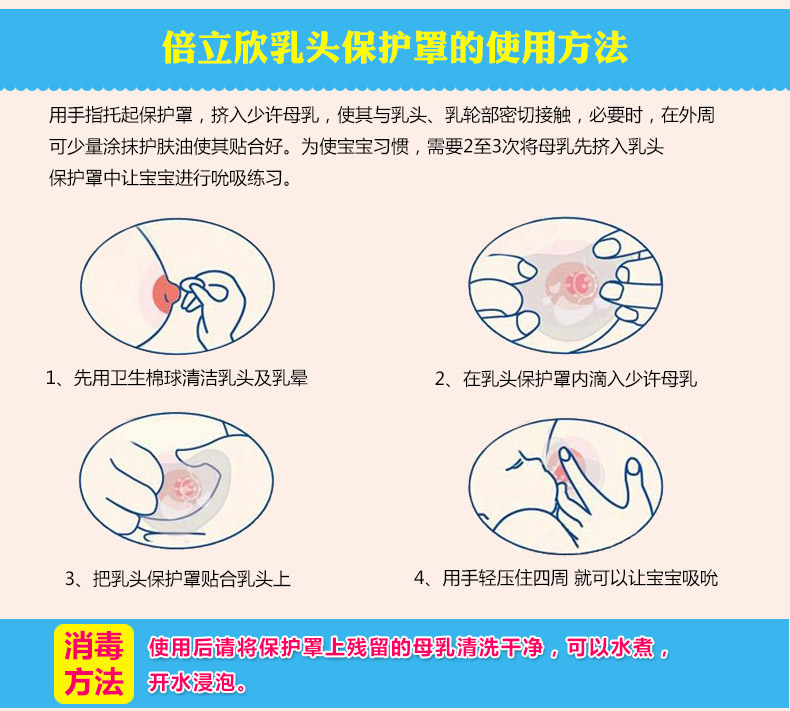 倍立欣乳头保护罩的使用方法

用手指托起保护罩，挤入少许母乳，使其与乳头、乳轮部密切接触，必要时，在外周可少量涂抹护肤油使其贴合好。为使宝宝习惯，需要2至3次将母乳先挤入乳头保护罩中让宝宝进行吮吸练习。

1、先用卫生棉球清洁乳头及乳晕

2、在乳头保护罩内滴入少许母乳

3、把乳头保护罩贴合乳头上

4、用手轻压住四周 就可以让宝宝吸吮

消毒方法

使用后请将保护罩上残留的母乳清洗干净，可以水煮，开水浸泡。