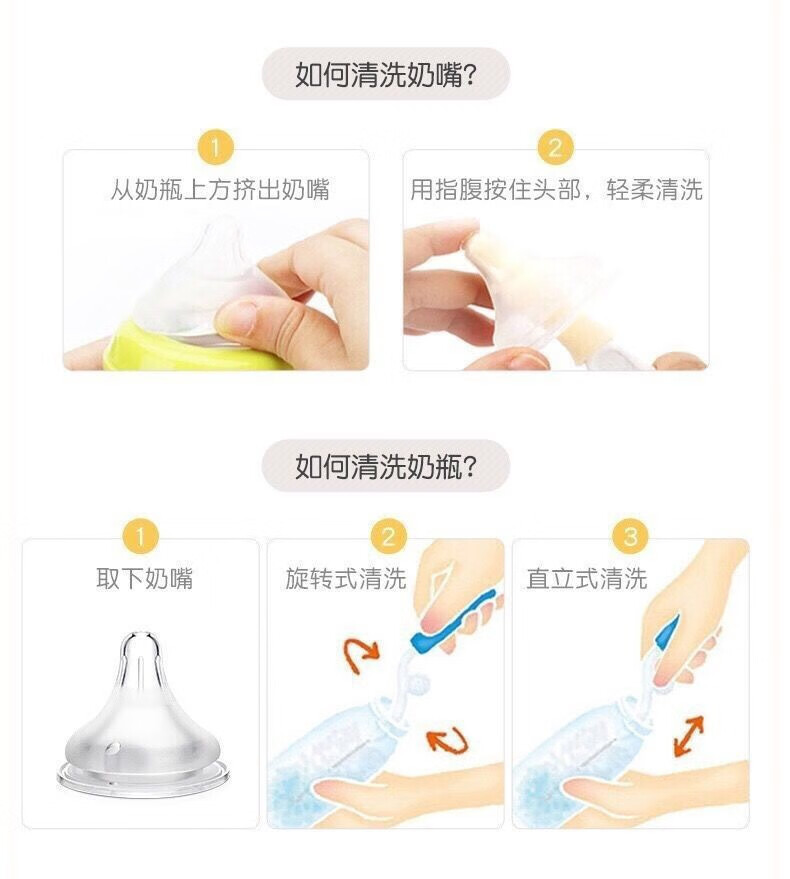 如何清洗奶嘴?

1
从奶瓶上方挤出奶嘴

2
用指腹按住头部，轻柔清洗

如何清洗奶瓶?

1
取下奶嘴

2
旋转式清洗

3
直立式清洗