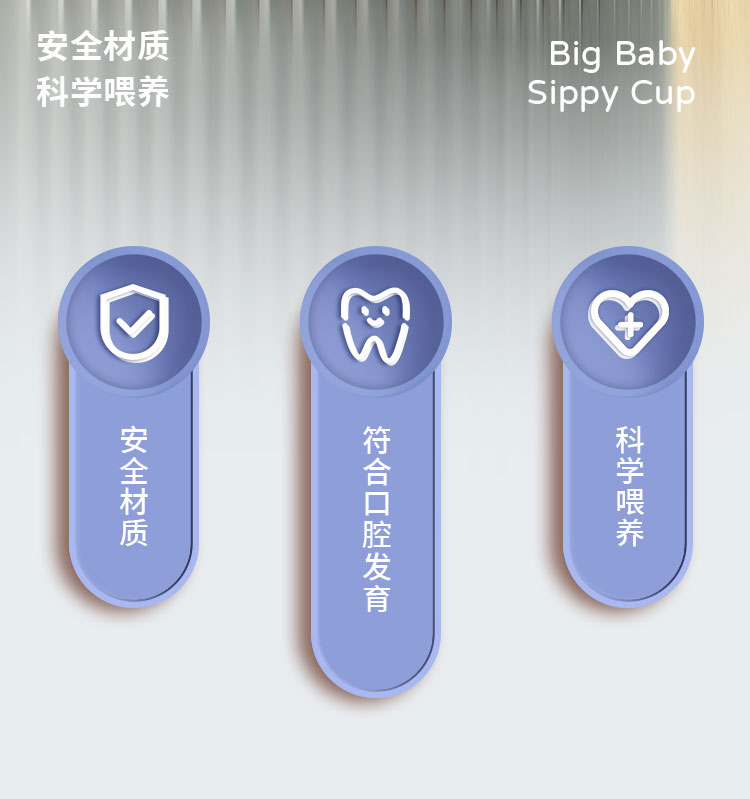 安全材质
科学喂养

Big Baby
Sippy Cup

安全材质

符合口腔发育

科学喂养