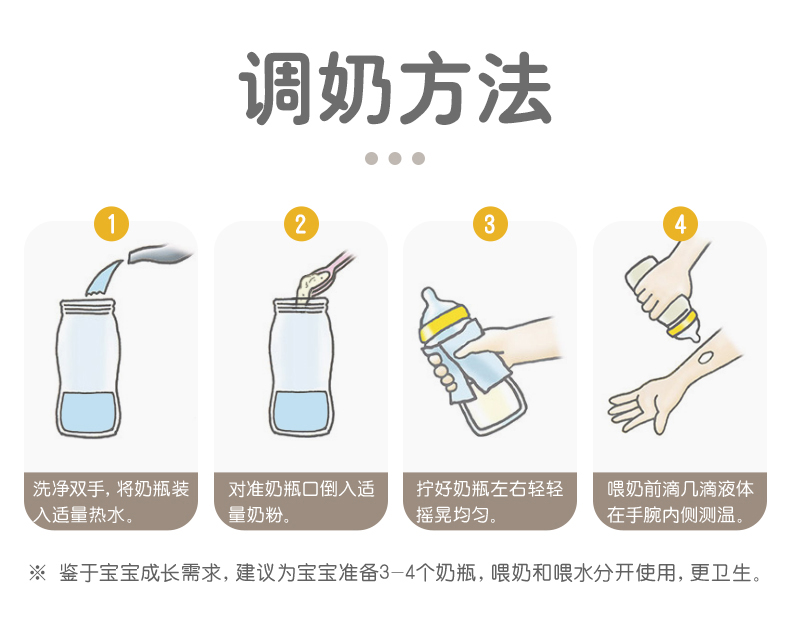 调奶方法

1

洗净双手，将奶瓶装入适量热水。

2

对准奶瓶口倒入适量奶粉。

3

拧好奶瓶左右轻轻摇晃均匀。

4

喂奶前滴几滴液体在手腕内侧测温。

※ 鉴于宝宝成长需求，建议为宝宝准备3-4个奶瓶，喂奶和喂水分开使用，更卫生。