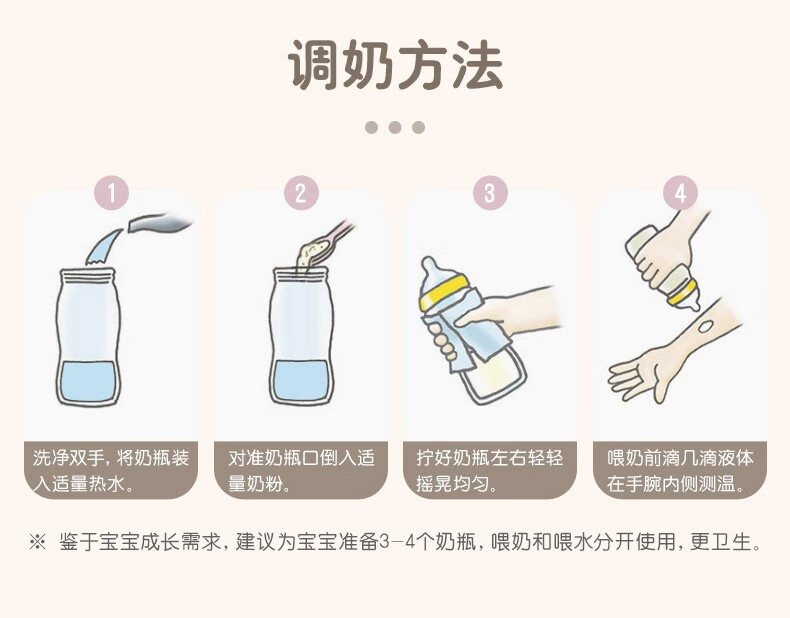 调奶方法

1

洗净双手，将奶瓶装入适量热水。

2

对准奶瓶口倒入适量奶粉。

3

拧好奶瓶左右轻轻摇晃均匀。

4

喂奶前滴几滴液体在手腕内侧测温。

※ 鉴于宝宝成长需求，建议为宝宝准备3-4个奶瓶，喂奶和喂水分开使用，更卫生。