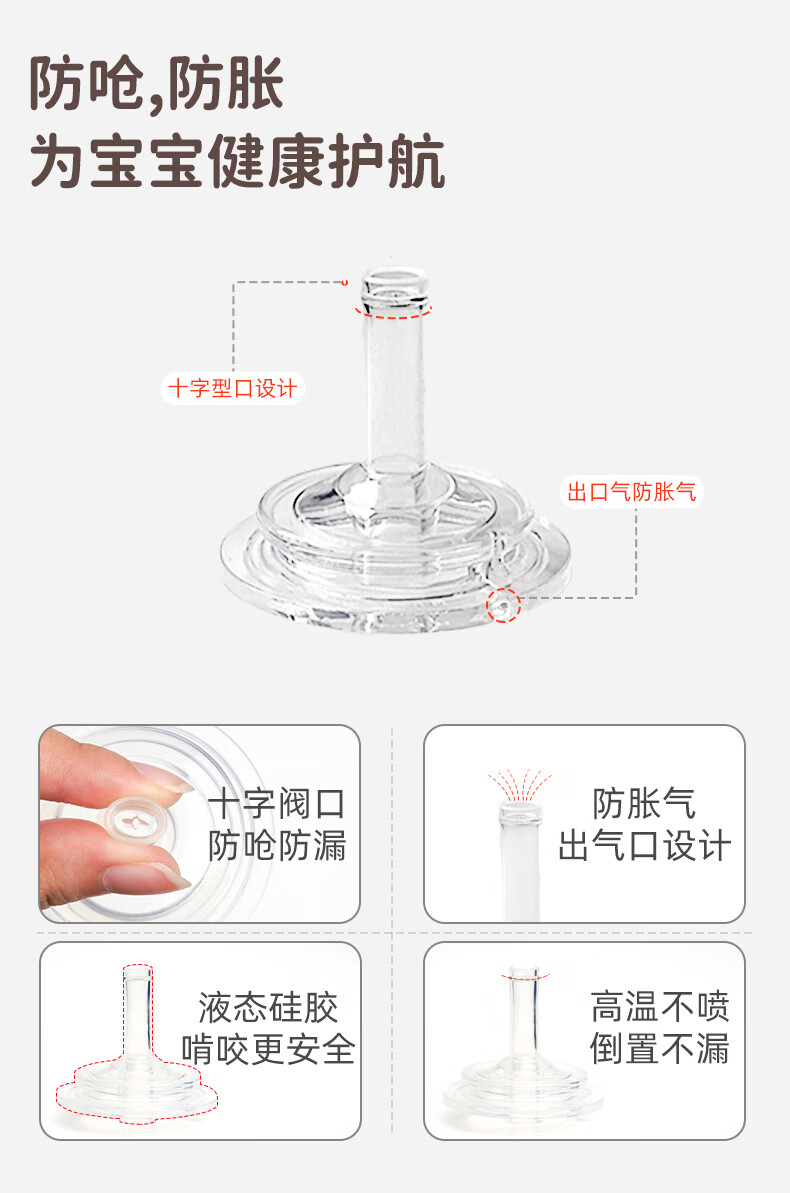 防呛,防胀
为宝宝健康护航

十字型口设计

出口气防胀气

十字阀口
防呛防漏

防胀气
出气口设计

液态硅胶
啃咬更安全

高温不喷
倒置不漏