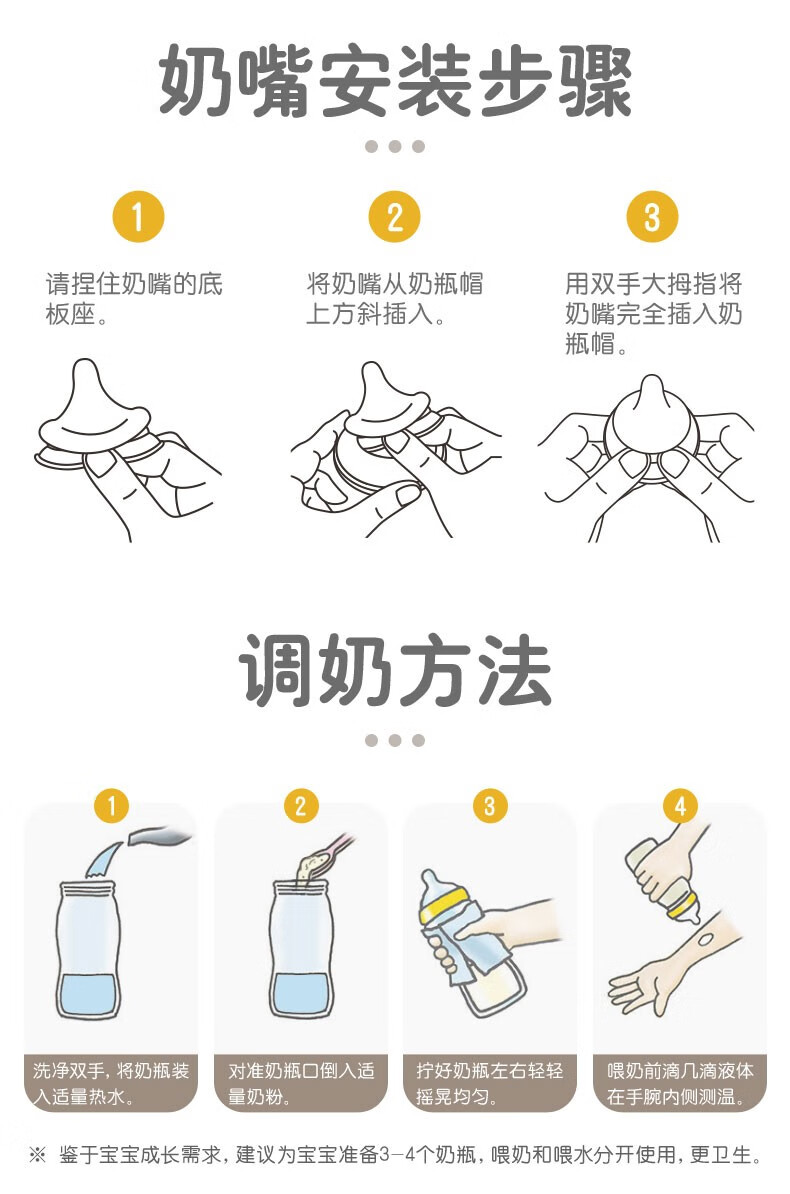 奶嘴安装步骤

1
请捏住奶嘴的底板座。

2
将奶嘴从奶瓶帽上方斜插入。

3
用双手大拇指将奶嘴完全插入奶瓶帽。

调奶方法

1
洗净双手，将奶瓶装入适量热水。

2
对准奶瓶口倒入适量奶粉。

3
拧好奶瓶左右轻轻摇晃均匀。

4
喂奶前滴几滴液体在手腕内侧测温。

※ 鉴于宝宝成长需求，建议为宝宝准备3-4个奶瓶，喂奶和喂水分开使用，更卫生。