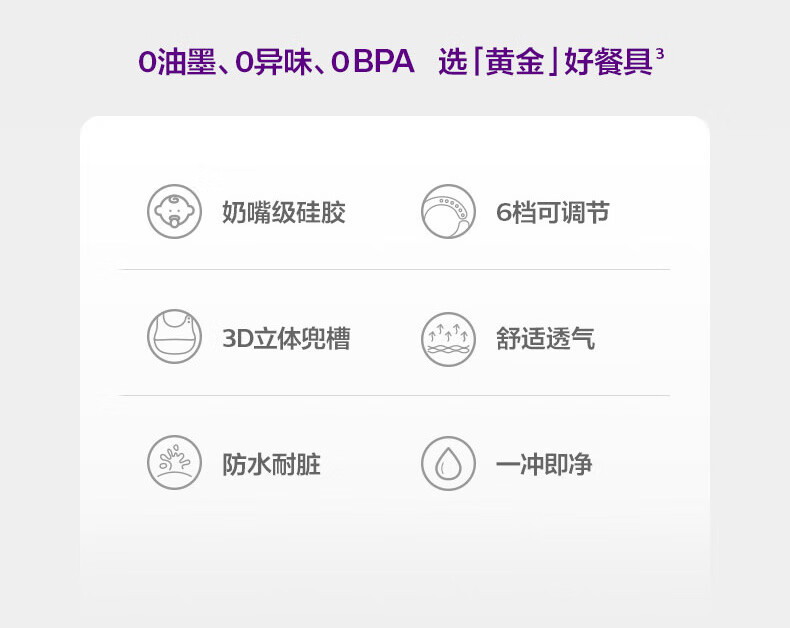 0油墨、0异味、0BPA 选「黄金」好餐具$^{3}$

奶嘴级硅胶 6档可调节

3D立体兜槽 舒适透气

防水耐脏 一冲即净