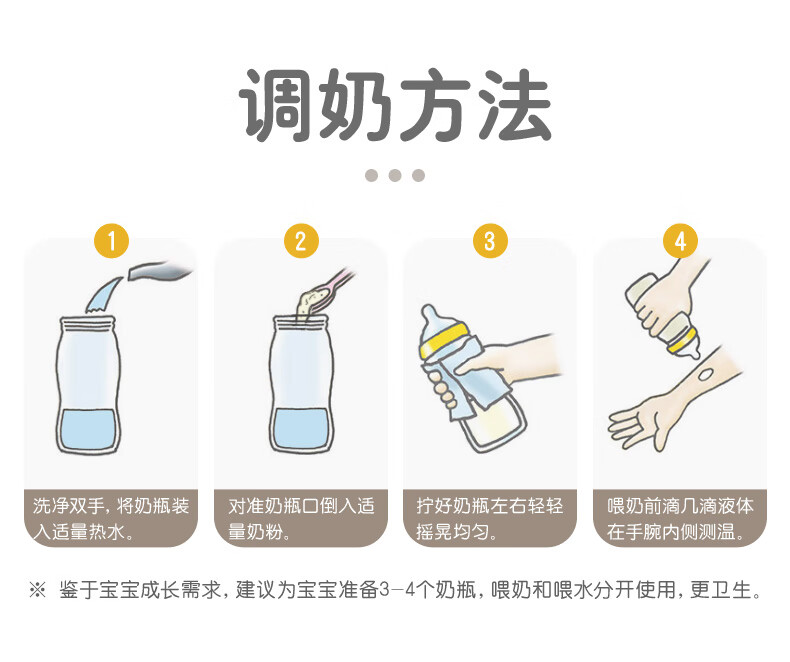 调奶方法

1

洗净双手，将奶瓶装入适量热水。

2

对准奶瓶口倒入适量奶粉。

3

拧好奶瓶左右轻轻摇晃均匀。

4

喂奶前滴几滴液体在手腕内侧测温。

※ 鉴于宝宝成长需求，建议为宝宝准备3-4个奶瓶，喂奶和喂水分开使用，更卫生。