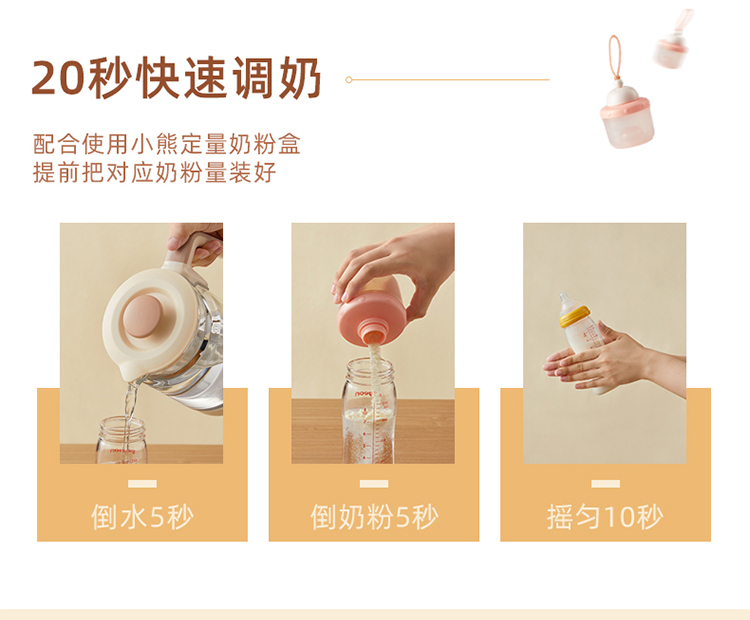 20秒快速调奶

配合使用小熊定量奶粉盒
提前把对应奶粉量装好

倒水5秒

倒奶粉5秒

摇匀10秒