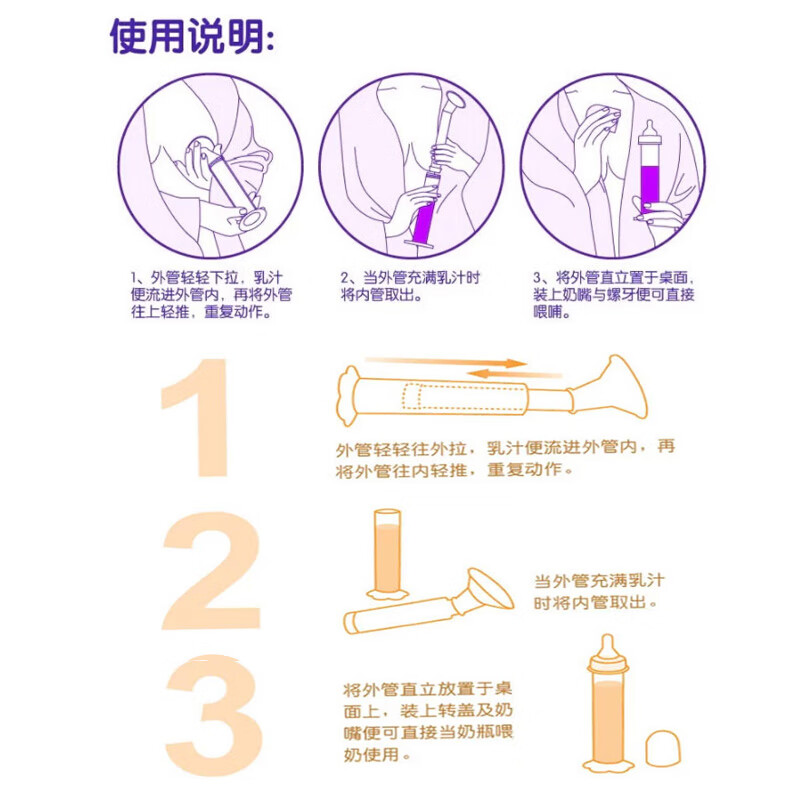 使用说明:

1、外管轻轻下拉，乳汁便流进外管内，再将外管往上轻推，重复动作。

2、当外管充满乳汁时将内管取出。

3、将外管直立置于桌面，装上奶嘴与螺牙便可直接喂哺。

1

外管轻轻往外拉，乳汁便流进外管内，再将外管往内轻推，重复动作。

2

当外管充满乳汁时将内管取出。

3

将外管直立放置于桌面上，装上转盖及奶嘴便可直接当奶瓶喂奶使用。