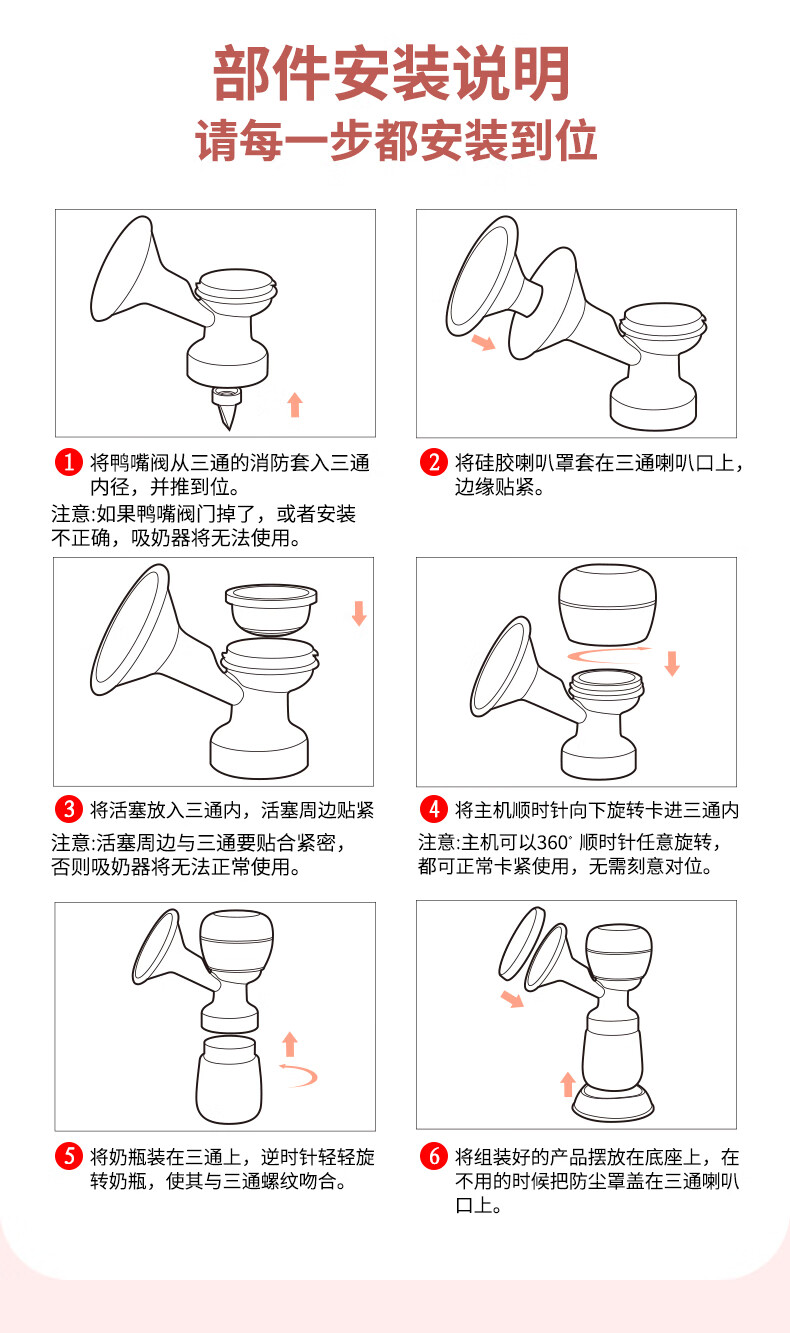 部件安装说明
请每一步都安装到位

1 将鸭嘴阀从三通的消防套入三通内径，并推到位。
注意:如果鸭嘴阀门掉了，或者安装不正确，吸奶器将无法使用。

2 将硅胶喇叭罩套在三通喇叭口上，边缘贴紧。

3 将活塞放入三通内，活塞周边贴紧
注意:活塞周边与三通要贴合紧密，否则吸奶器将无法正常使用。

4 将主机顺时针向下旋转卡进三通内
注意:主机可以360° 顺时针任意旋转，都可正常卡紧使用，无需刻意对位。

5 将奶瓶装在三通上，逆时针轻轻旋转奶瓶，使其与三通螺纹吻合。

6 将组装好的产品摆放在底座上，在不用的时候把防尘罩盖在三通喇叭口上。